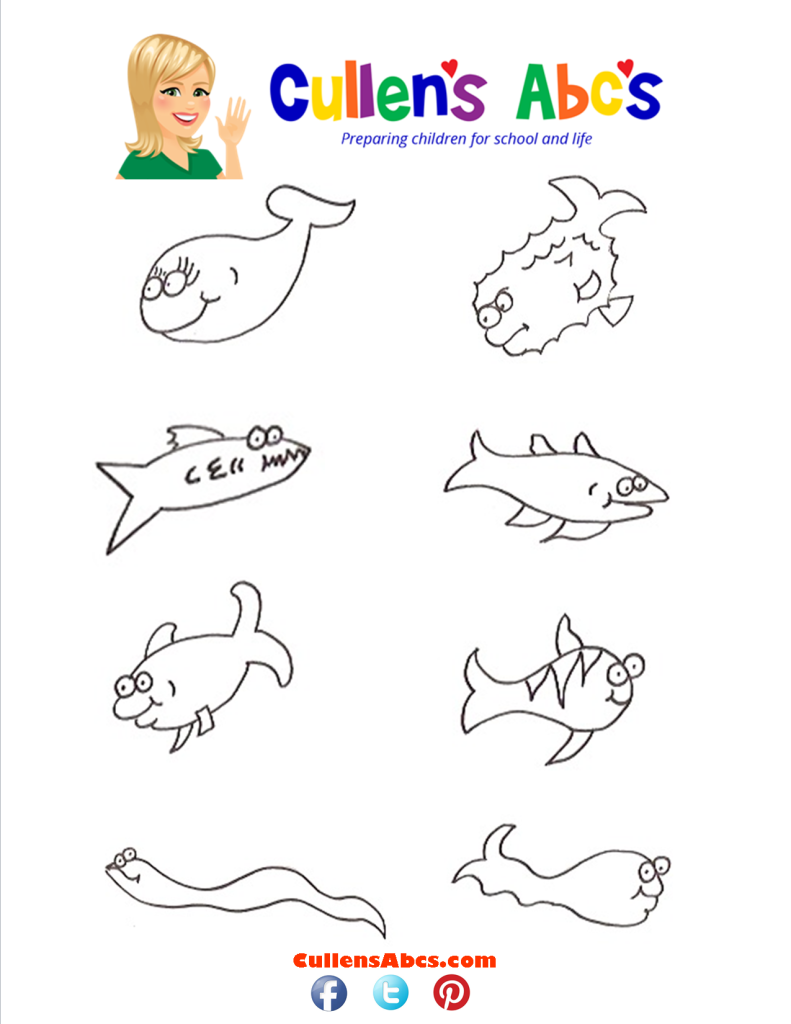 Cullen's Abc's
Preparing children for school and life

CullensAbcs.com